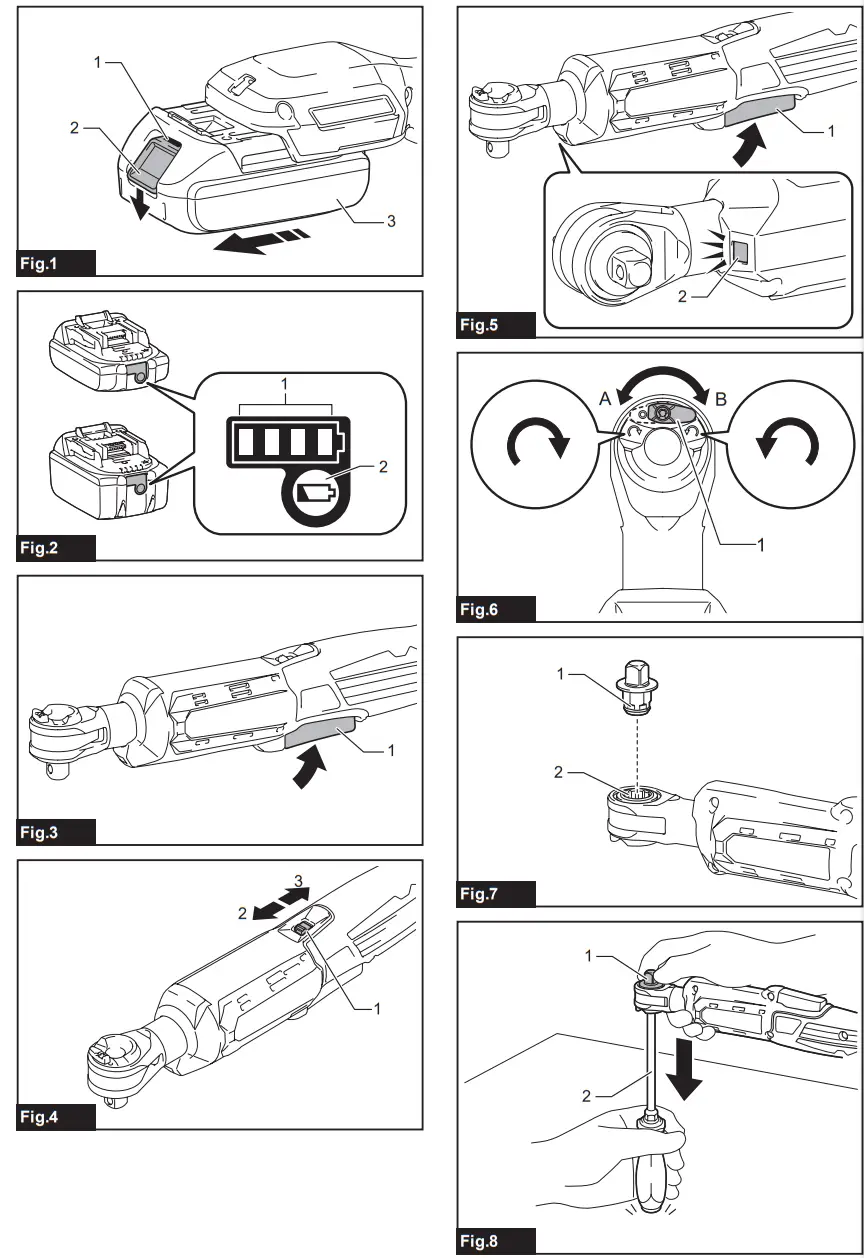 1
2
3
Fig.1

1
2
Fig.2

1
Fig.3

3
2
1
Fig.4

1
2
Fig.5

A
B
1
Fig.6

1
2
Fig.7

1
2
Fig.8