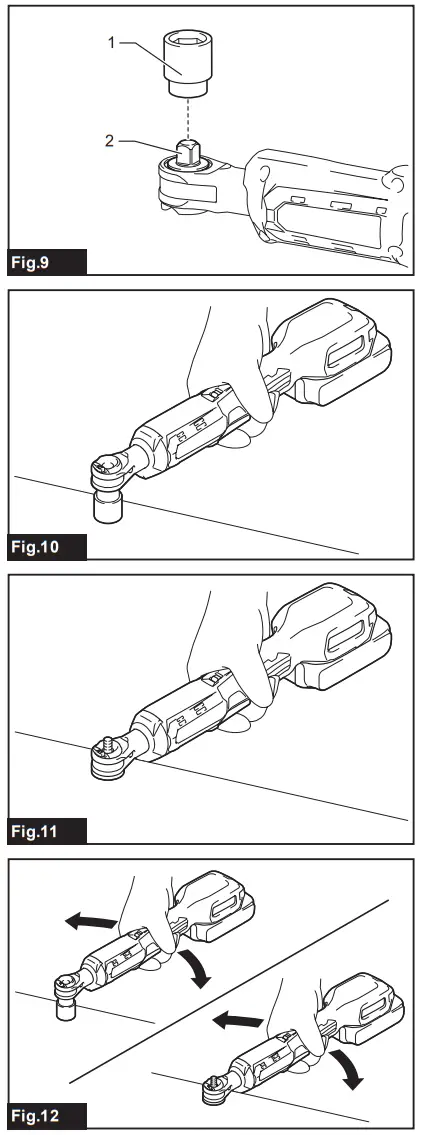 1
2
Fig.9

Fig.10

Fig.11

Fig.12