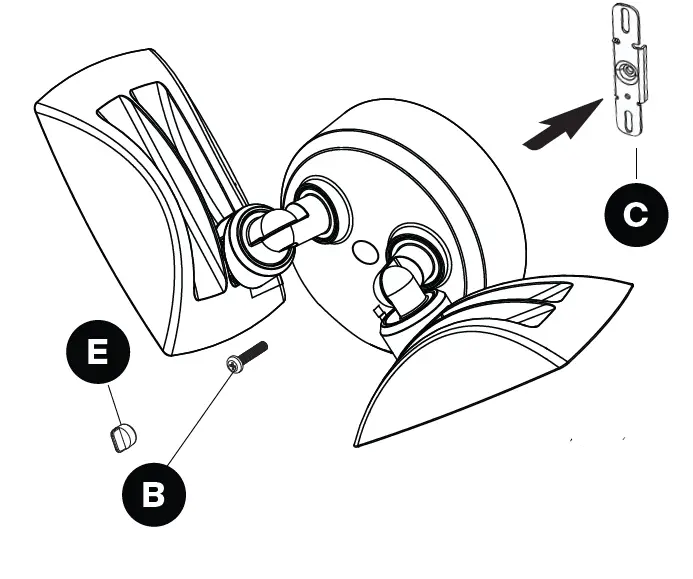 C
E
B