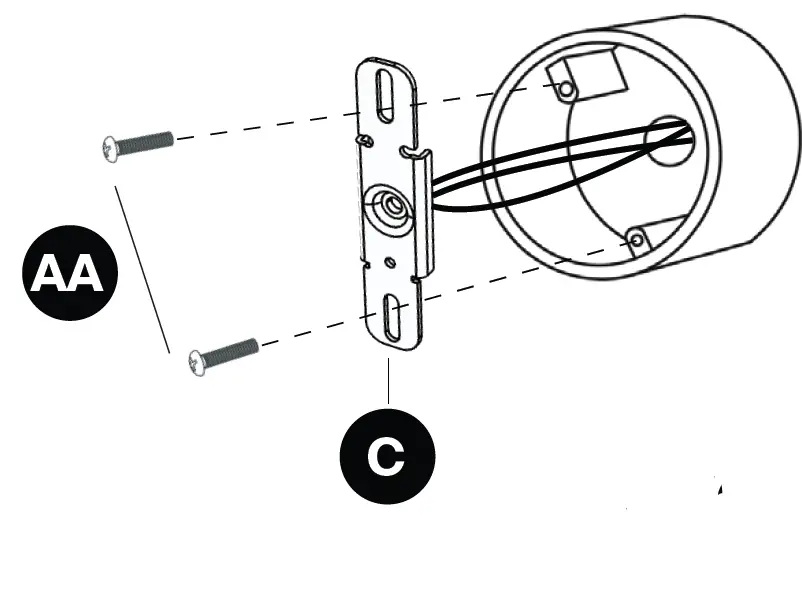 AA

C