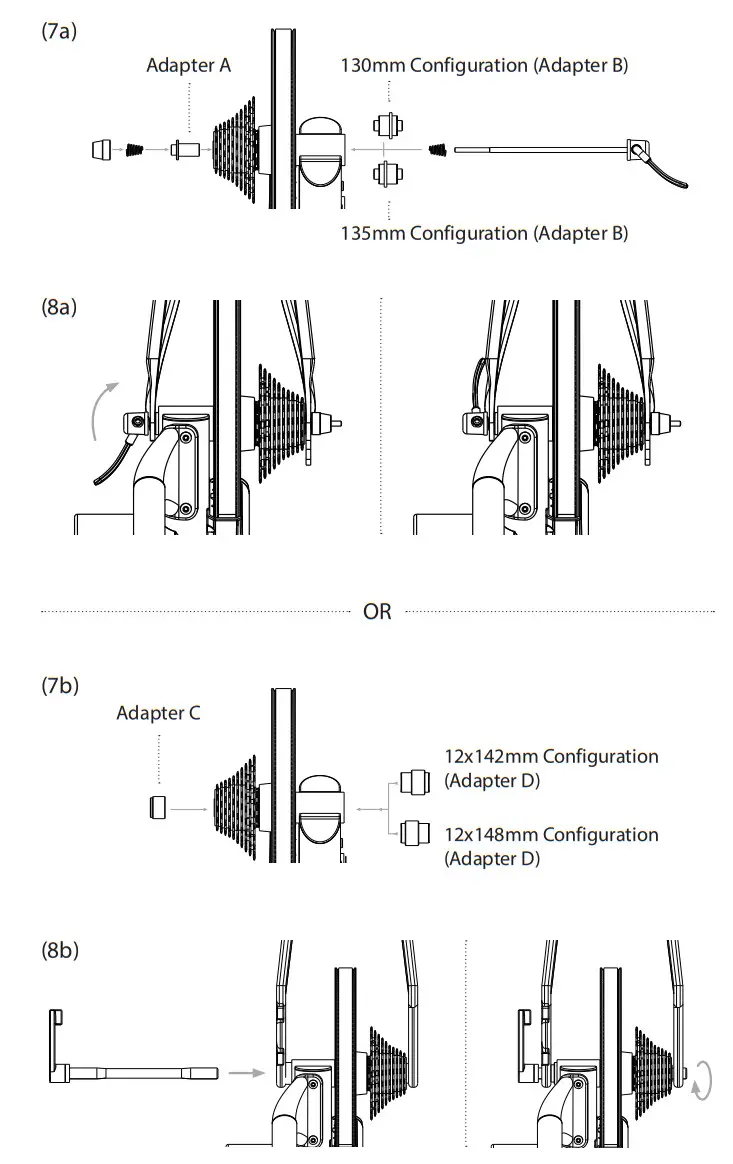 (7a)

Adapter A

130mm Configuration (Adapter B)

135mm Configuration (Adapter B)

(8a)

OR

(7b)

Adapter C

12x142mm Configuration (Adapter D)

12x148mm Configuration (Adapter D)

(8b)