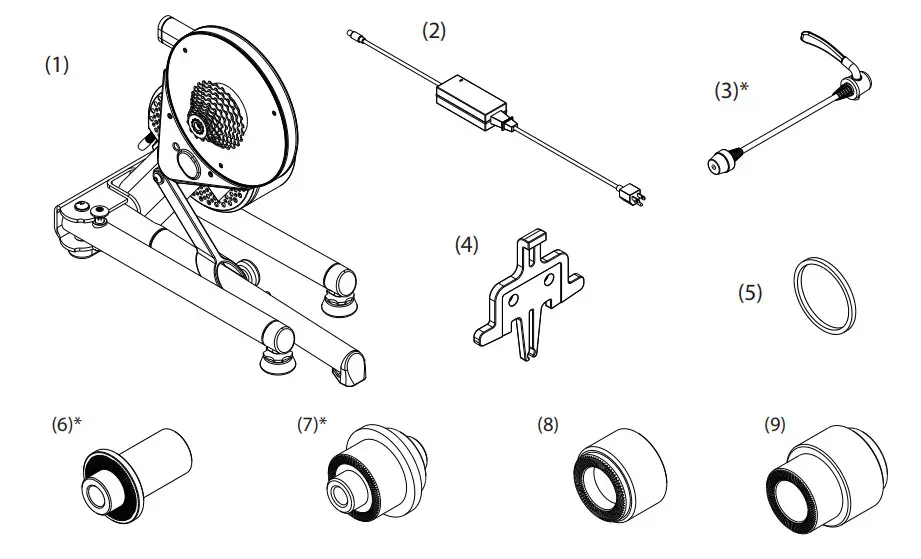 (1)

(2)

(3)*

(4)

(5)

(6)*

(7)*

(8)

(9)