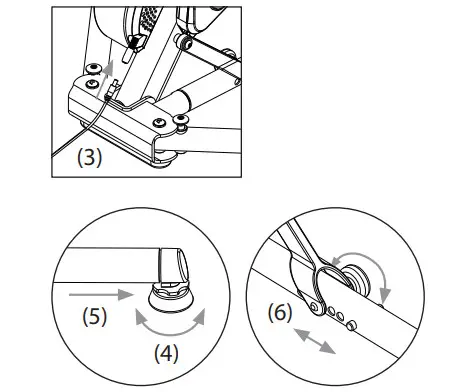 (3)

(5)

(4)

(6)