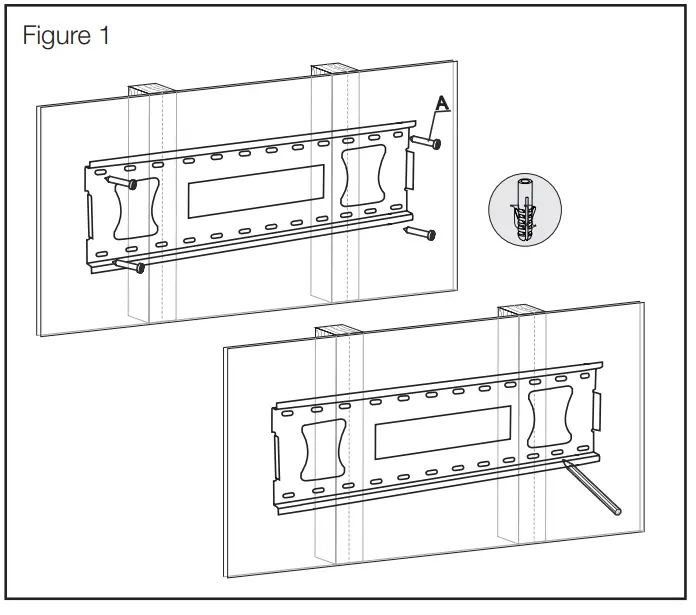 Figure 1

A