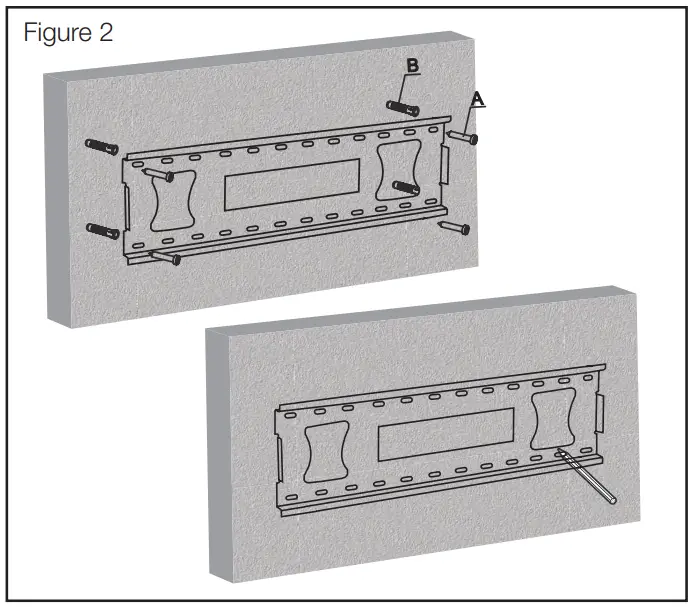 Figure 2

B

A