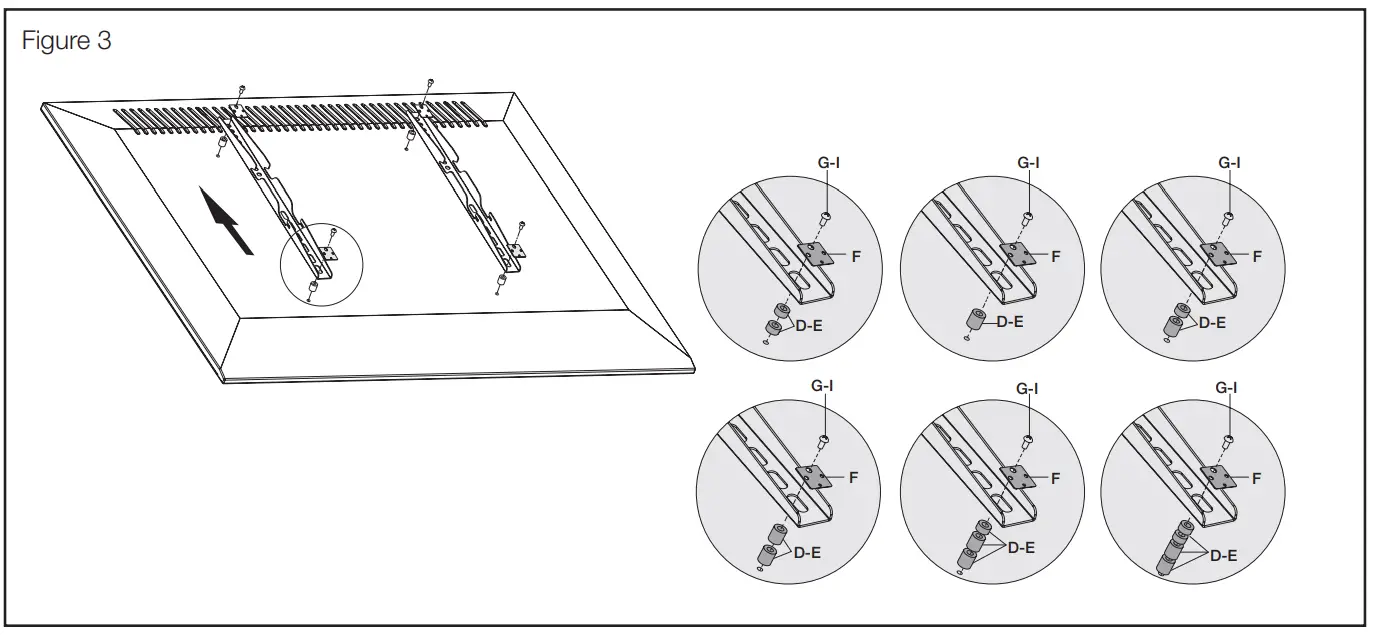 Figure 3

G-I
F
D-E

G-I
F
D-E

G-I
F
D-E

G-I
F
D-E

G-I
F
D-E

G-I
F
D-E