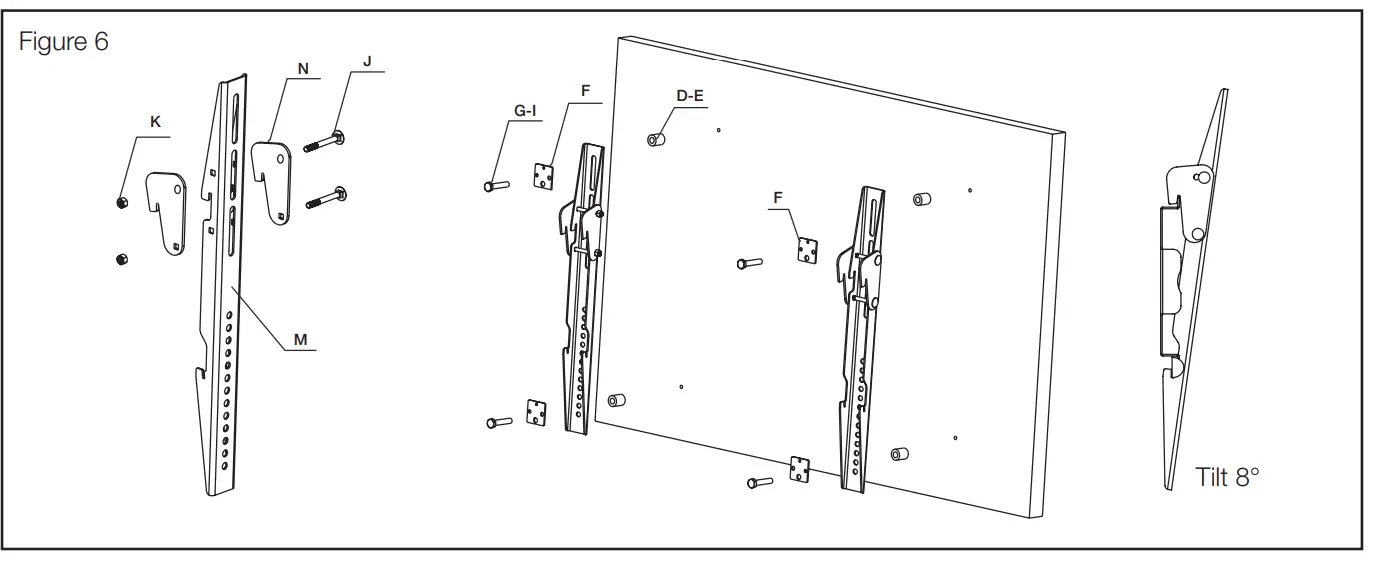 Figure 6

K

N

J

M

G-I

F

D-E

F

Tilt 8°