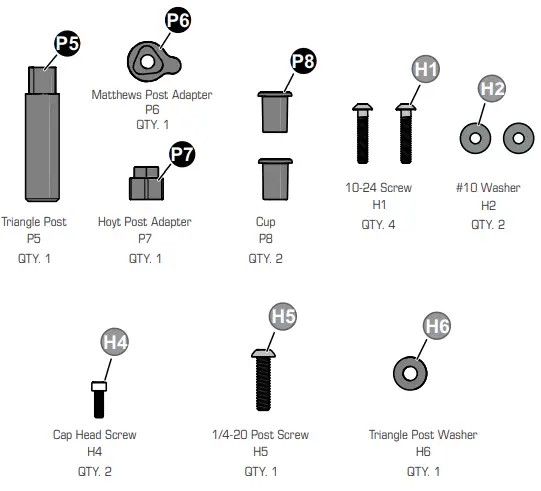 P5

Triangle Post
P5
QTY. 1

P6

Matthews Post Adapter
P6
QTY. 1

P7

Hoyt Post Adapter
P7
QTY. 1

P8

Cup
P8
QTY. 2

H1

10-24 Screw
H1
QTY. 4

H2

#10 Washer
H2
QTY. 2

H4

Cap Head Screw
H4
QTY. 2

H5

1/4-20 Post Screw
H5
QTY. 1

H6

Triangle Post Washer
H6
QTY. 1