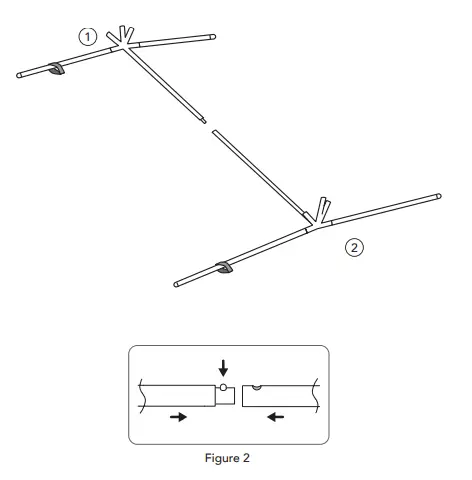 ①

②

Figure 2