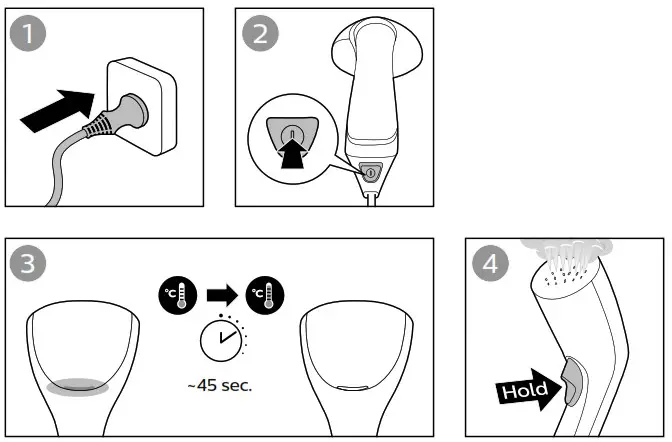 1

2

3

°C

°C

~45 sec.

4

Hold