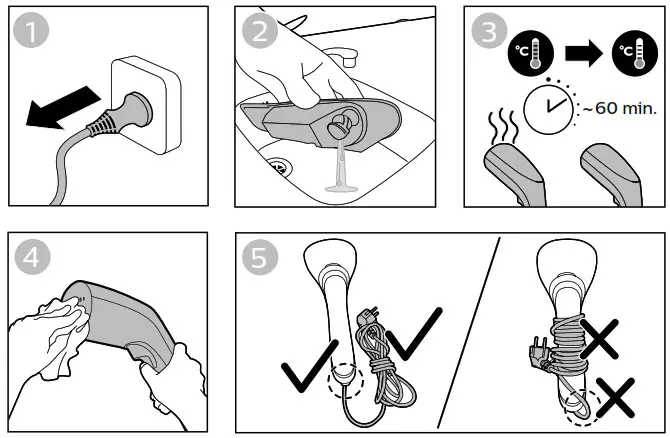 1

2

3

°C

°C

~60 min.

4

5