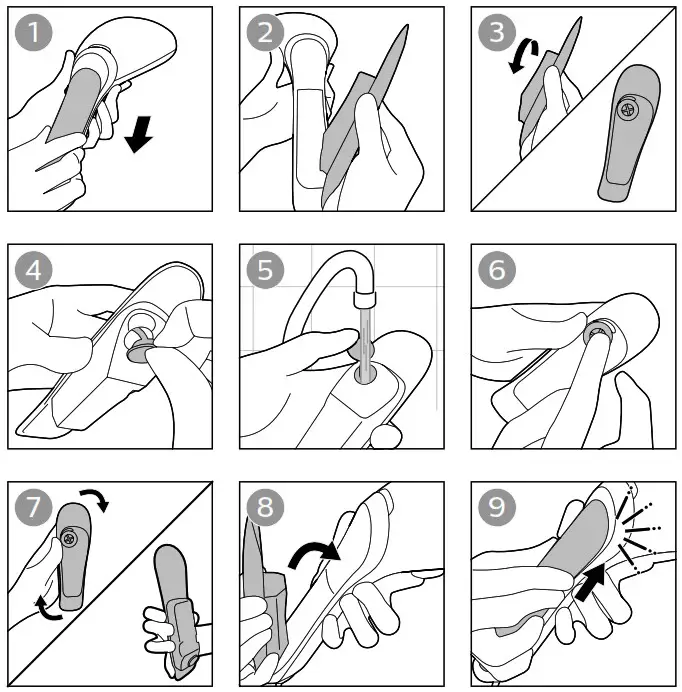 1
2
3
4
5
6
7
8
9