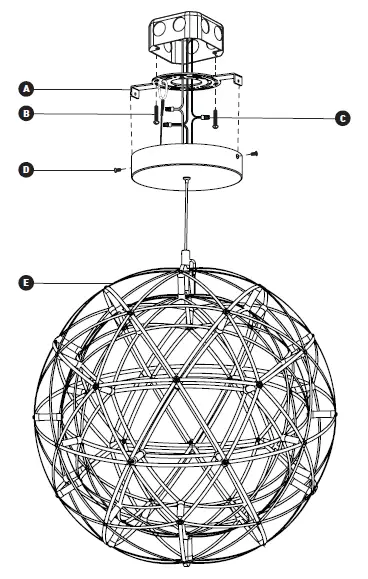 A
B
C
D
E