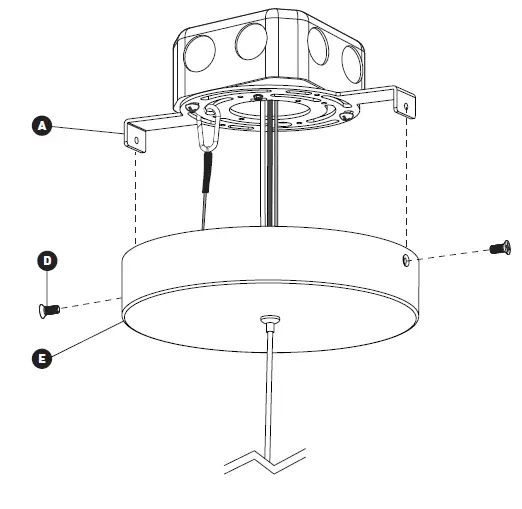 A
D
E