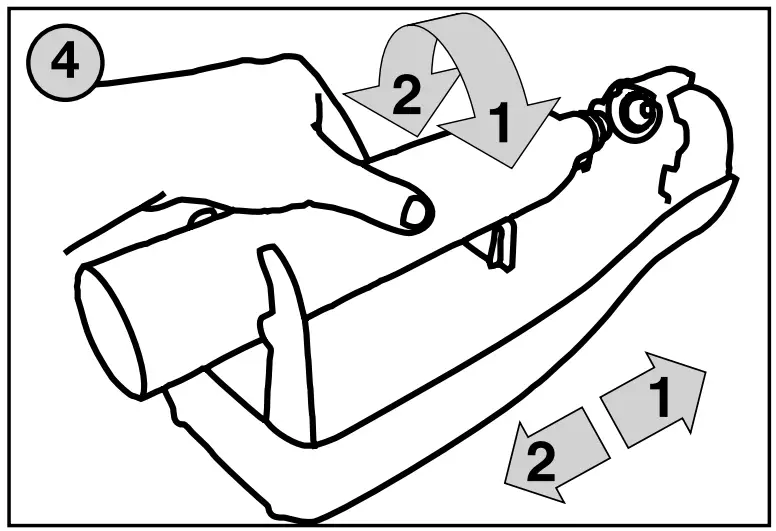 4
2
1
1
2