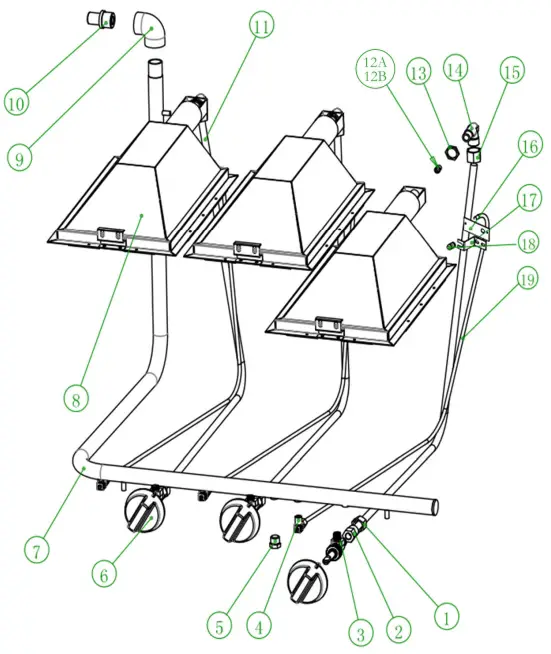 10
9
11
12A
12B
13
14
15
16
17
18
19
8
7
6
5
4
3
2
1