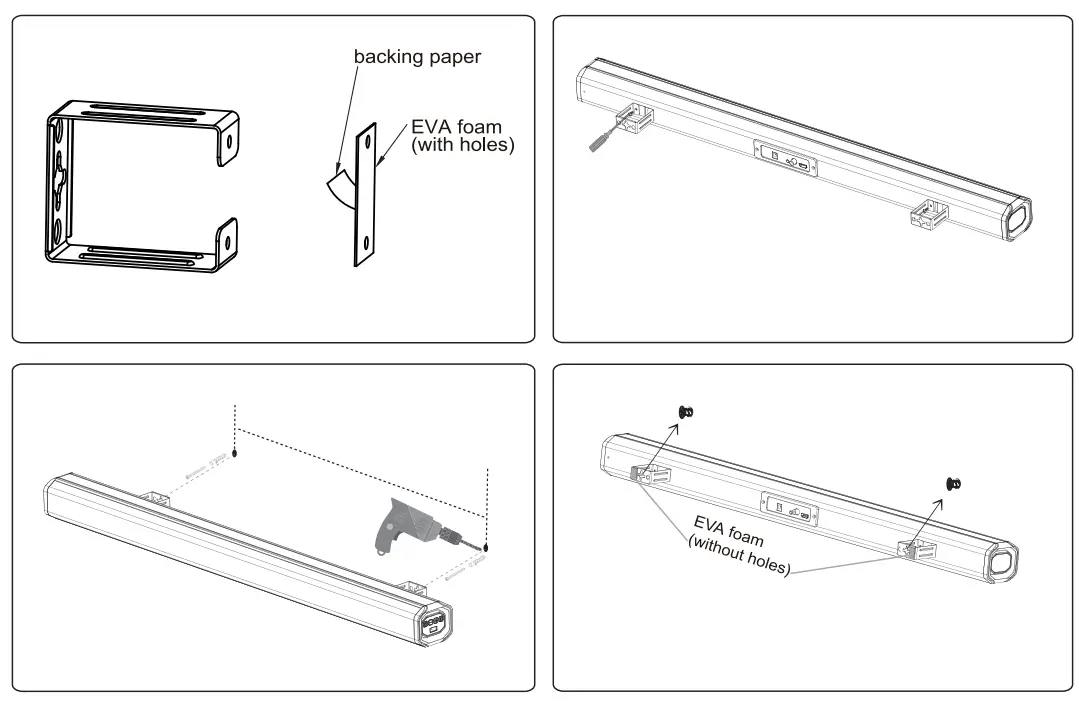 backing paper

EVA foam
(with holes)

EVA foam
(without holes)