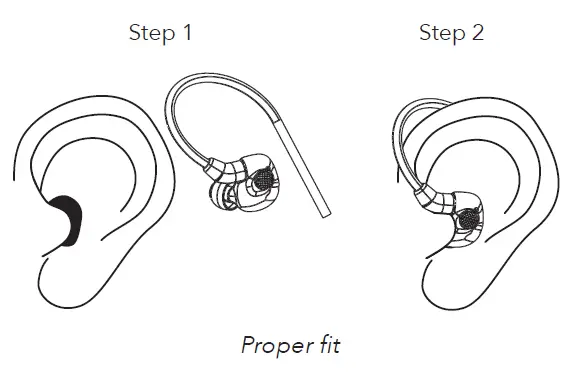 Step 1

Step 2

Proper fit