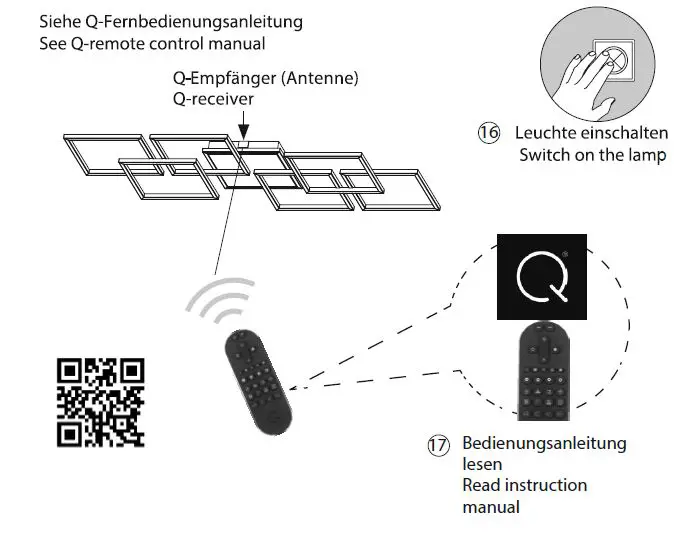 Siehe Q-Fernbedienungsanleitung
See Q-remote control manual

Q-Empfänger (Antenne)
Q-receiver

16 Leuchte einschalten
Switch on the lamp

Q

17 Bedienungsanleitung lesen
Read instruction manual