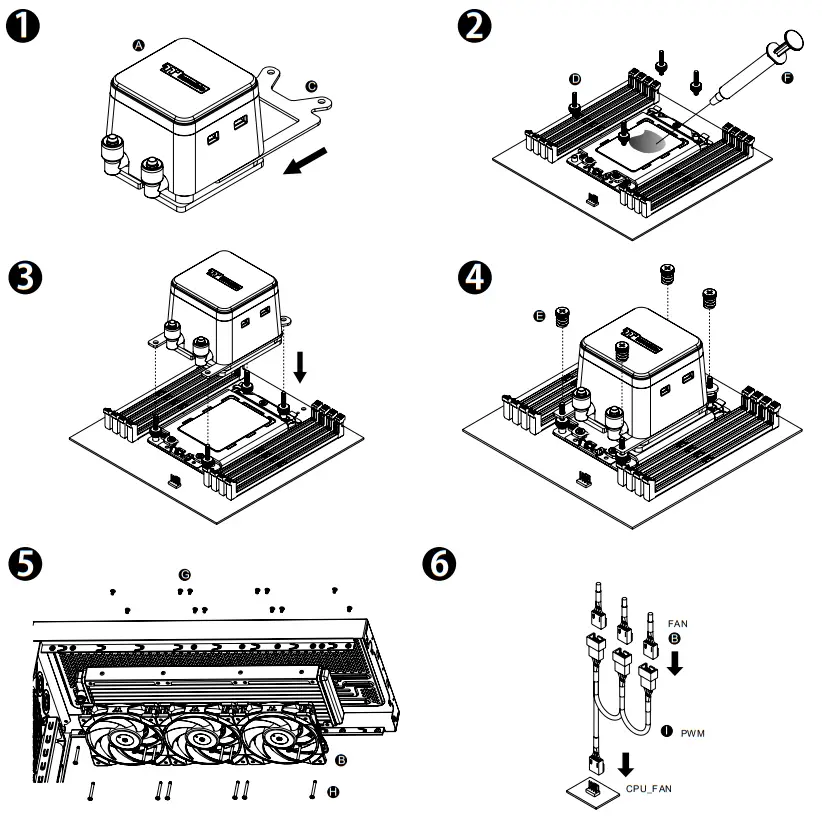 1

A

C

2

D

F

3

4

E

5

G

B

H

6

FAN

B

I PWM

CPU_FAN