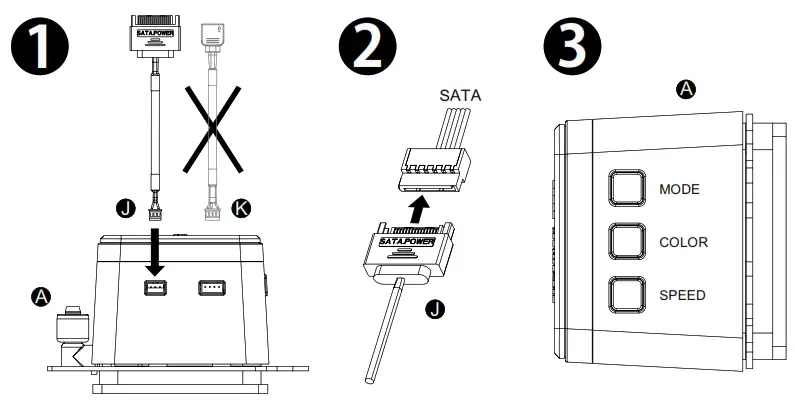 1

SATA POWER

J

K

A

2

SATA

SATA POWER

J

3

A

MODE

COLOR

SPEED