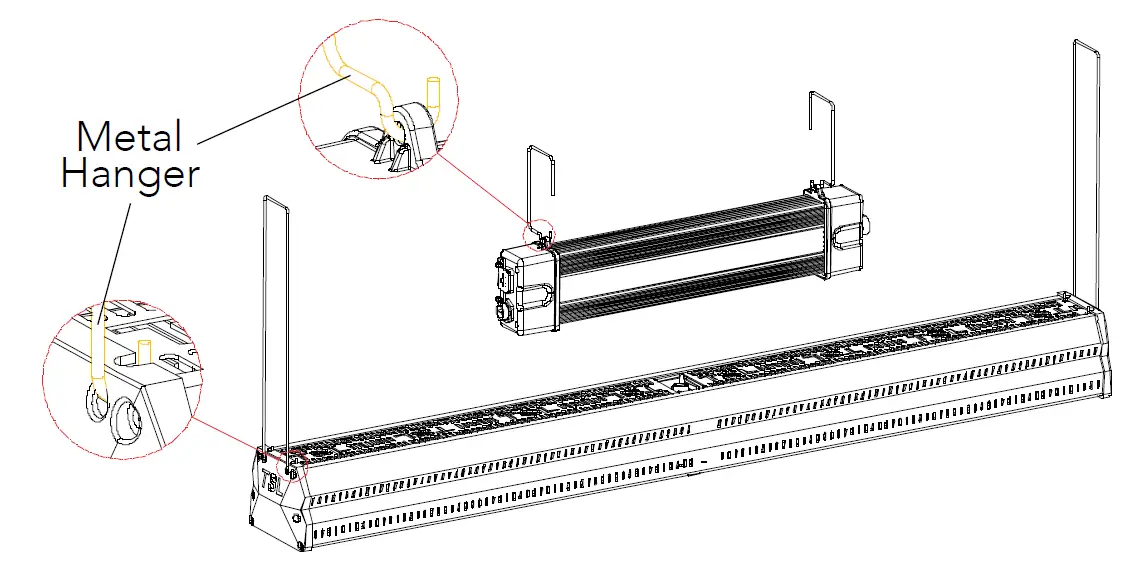 Metal Hanger