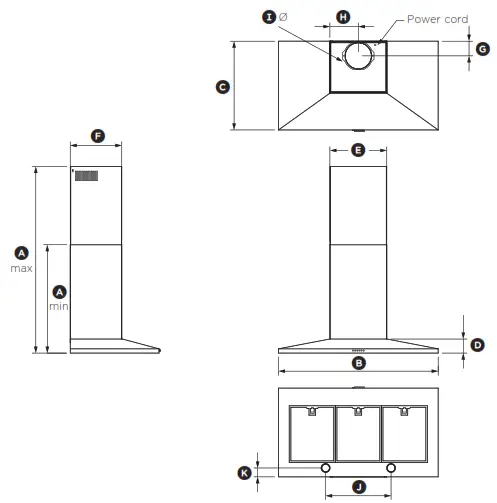 I Ø
H
Power cord
G
C
F
E
A
max
A
min
D
B
K
J