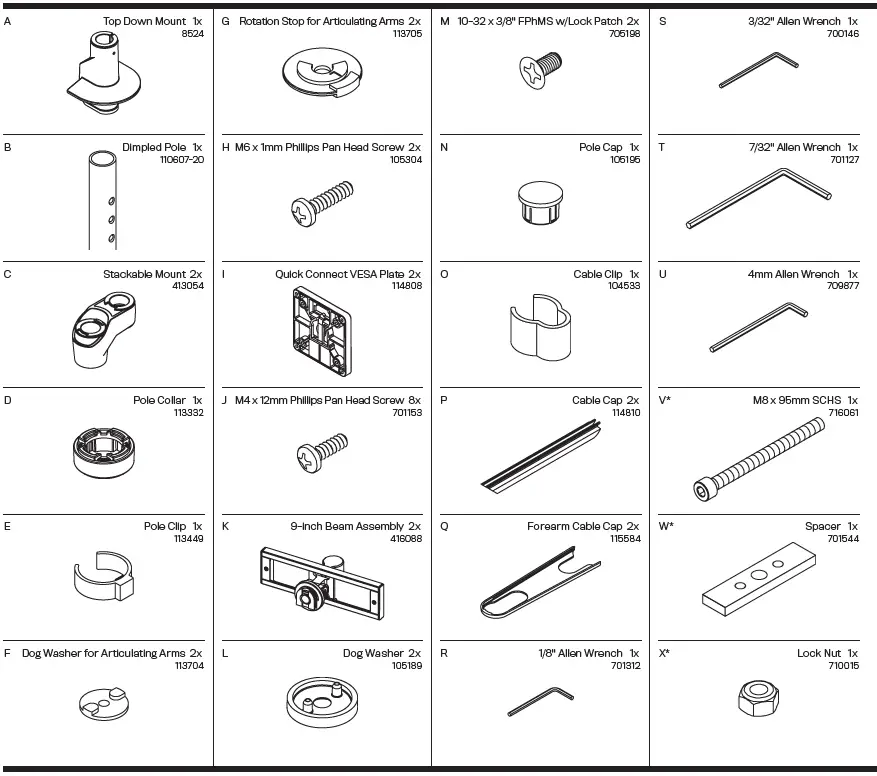 A Top Down Mount 1x 8524

B Dimpled Pole 1x 110607-20

C Stackable Mount 2x 413054

D Pole Collar 1x 113332

E Pole Clip 1x 113449

F Dog Washer for Articulating Arms 2x 113704

G Rotation Stop for Articulating Arms 2x 113705

H M6 x 1mm Phillips Pan Head Screw 2x 105304

I Quick Connect VESA Plate 2x 114808

J M4 x 12mm Phillips Pan Head Screw 8x 701153

K 9-inch Beam Assembly 2x 416088

L Dog Washer 2x 105189

M 10-32 x 3/8" FPhMS w/Lock Patch 2x 705198

N Pole Cap 1x 105195

O Cable Clip 1x 104533

P Cable Cap 2x 114810

Q Forearm Cable Cap 2x 115584

R 1/8" Allen Wrench 1x 701312

S 3/32" Allen Wrench 1x 700146

T 7/32" Allen Wrench 1x 701127

U 4mm Allen Wrench 1x 709877

V* M8 x 95mm SCHS 1x 716061

W* Spacer 1x 701544

X* Lock Nut 1x 710015