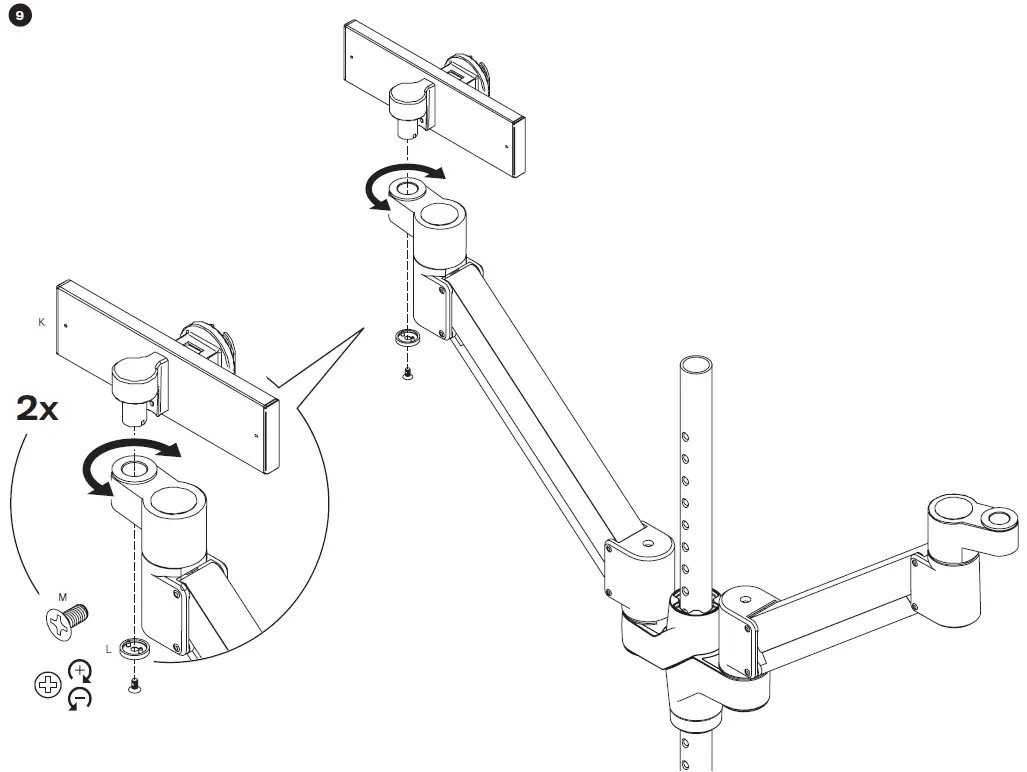 9

K

2x

M

L