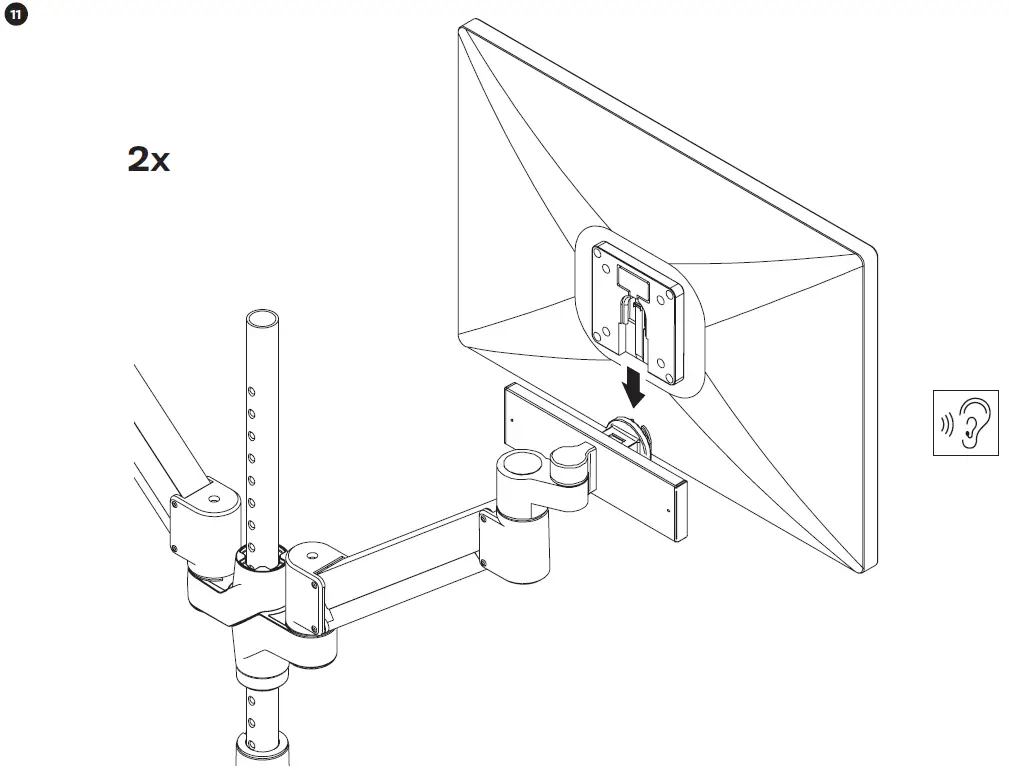 11

2x