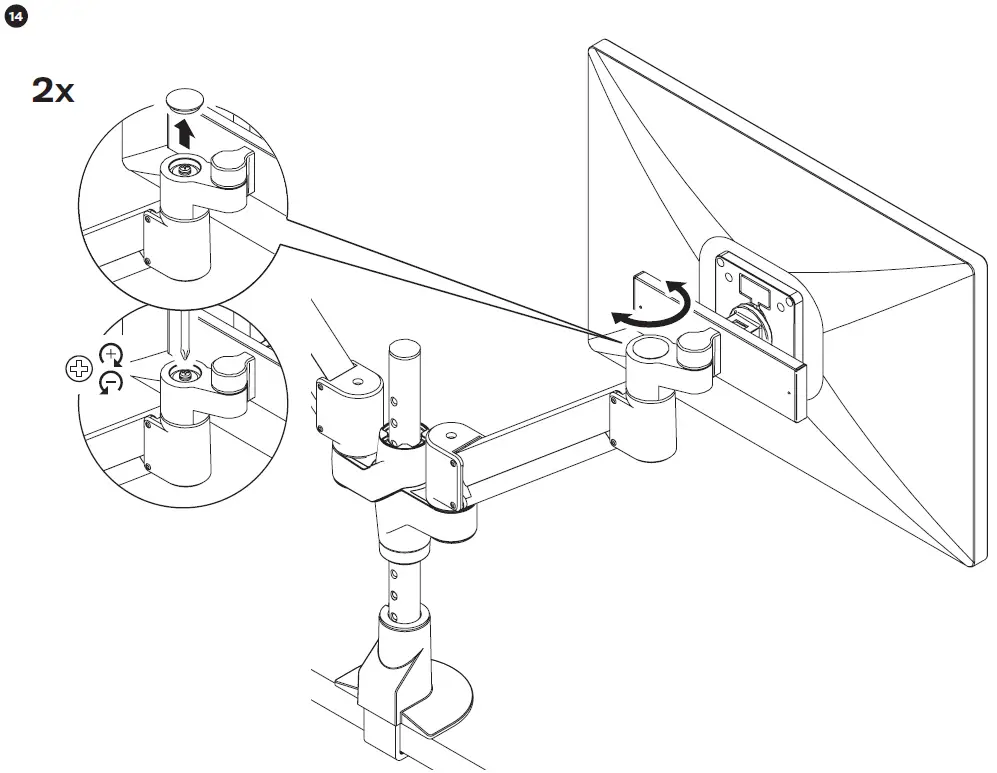 14

2x

+

-