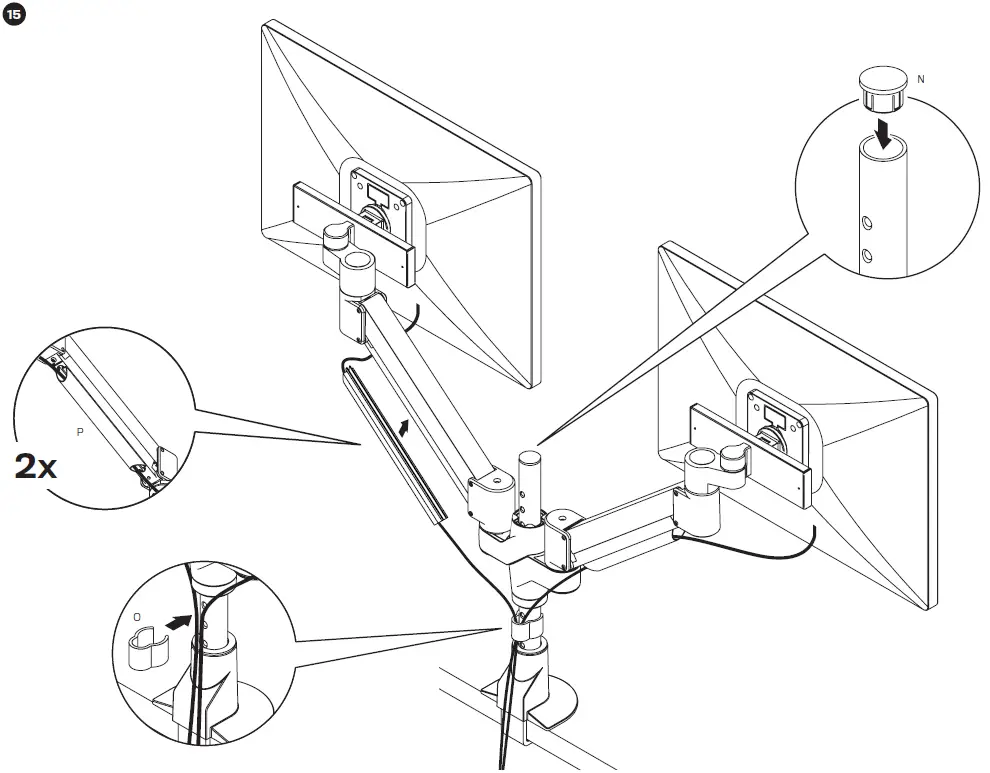 15

N

P

2x

O