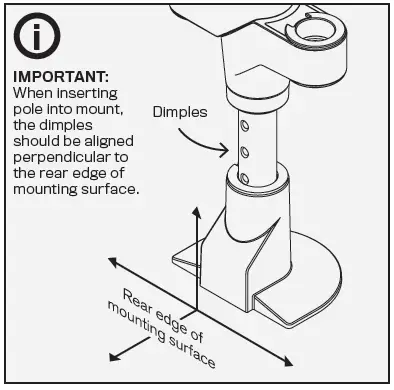 i

IMPORTANT:
When inserting pole into mount, the dimples should be aligned perpendicular to the rear edge of mounting surface.

Dimples

Rear edge of mounting surface