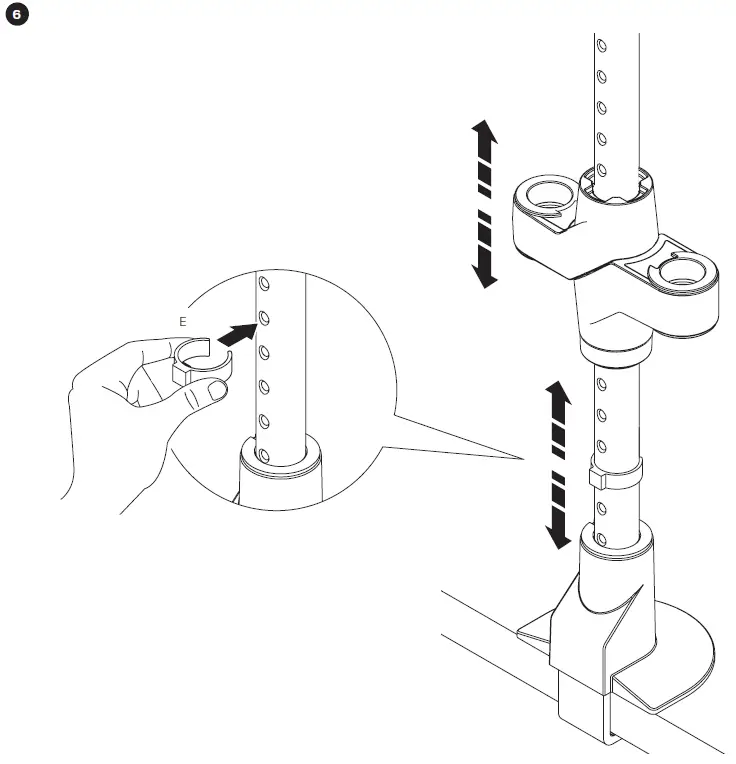 6

E