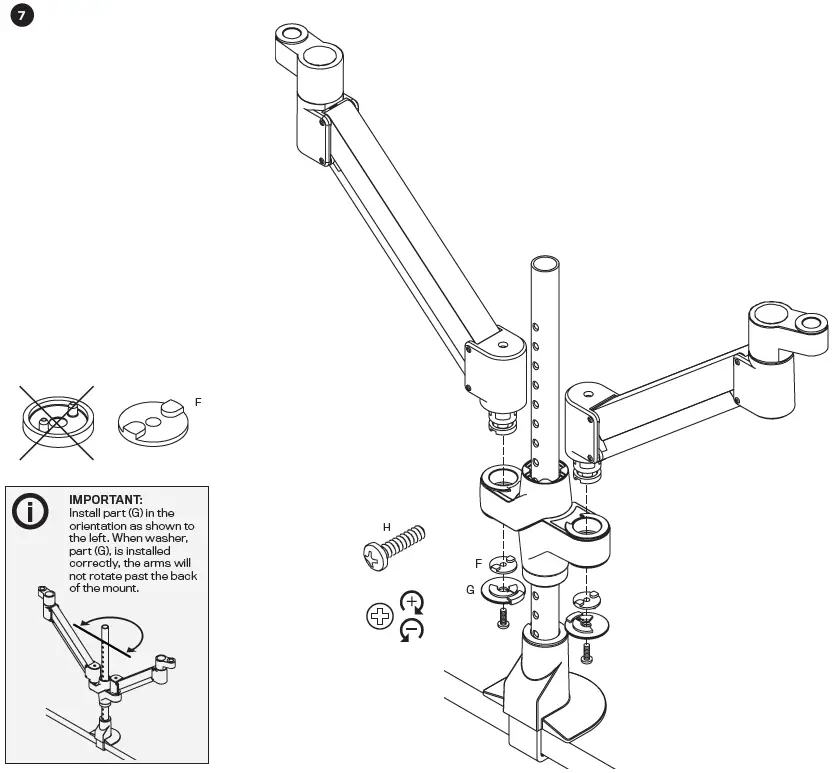 7

F

IMPORTANT:
Install part (G) in the orientation as shown to the left. When washer, part (G), is installed correctly, the arms will not rotate past the back of the mount.

H

F

G