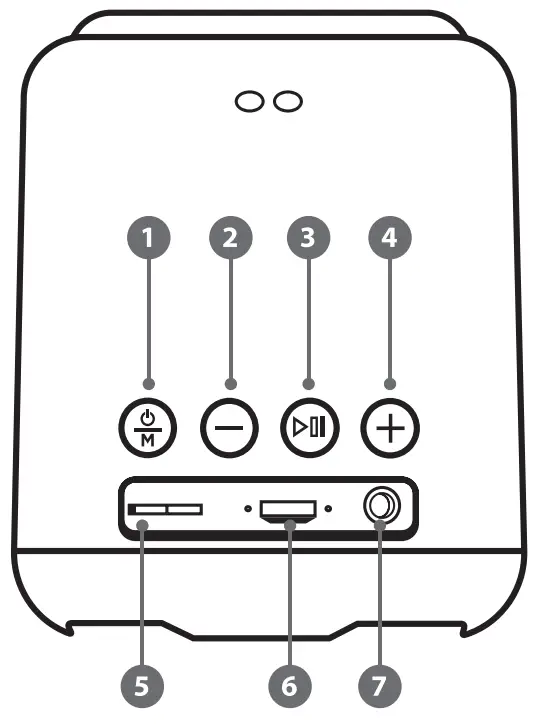 1
2
3
4
M
5
6
7