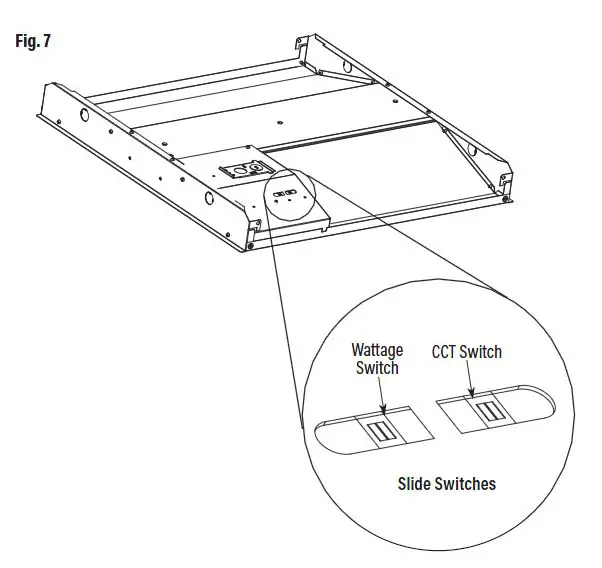 Fig. 7

Wattage Switch

CCT Switch

Slide Switches