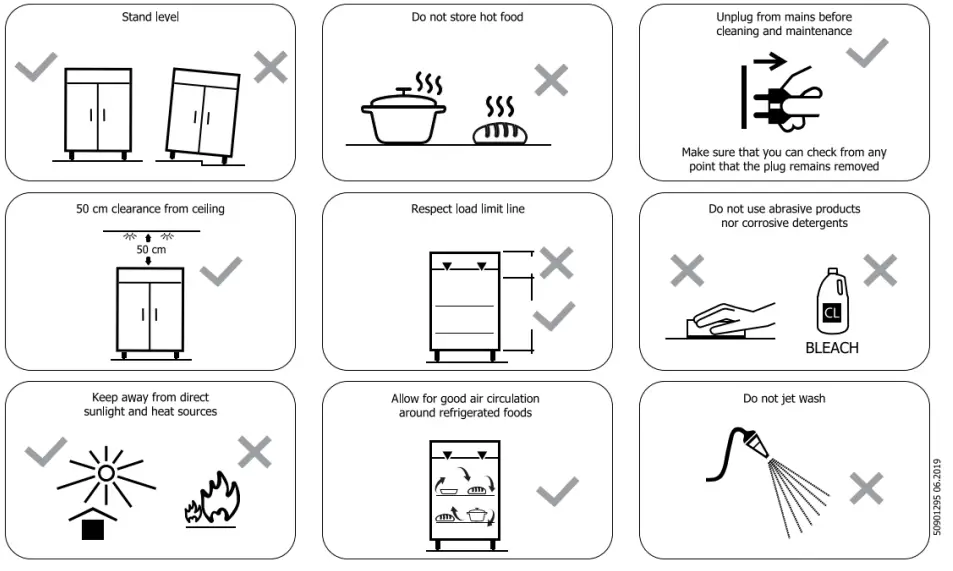 Stand level

Do not store hot food

Unplug from mains before cleaning and maintenance

Make sure that you can check from any point that the plug remains removed

50 cm clearance from ceiling

50 cm

Respect load limit line

Do not use abrasive products nor corrosive detergents

CL

BLEACH

Keep away from direct sunlight and heat sources

Allow for good air circulation around refrigerated foods

Do not jet wash

50901295 06.2019