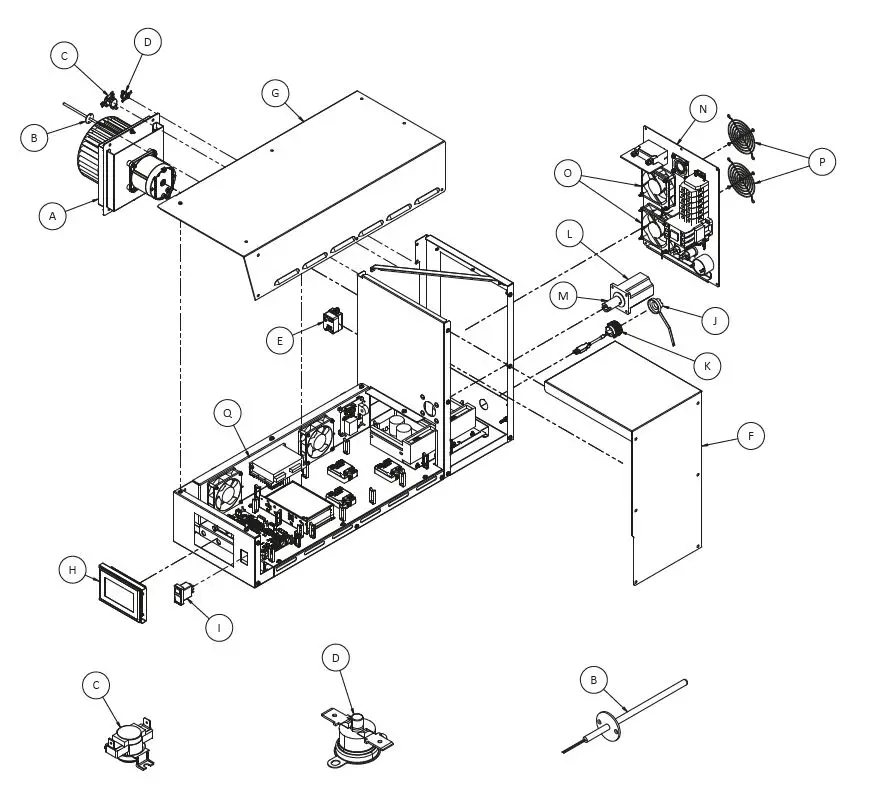 C
D
G
B
A
N
O
P
L
M
J
K
E
Q
F
H
I
C
D
B