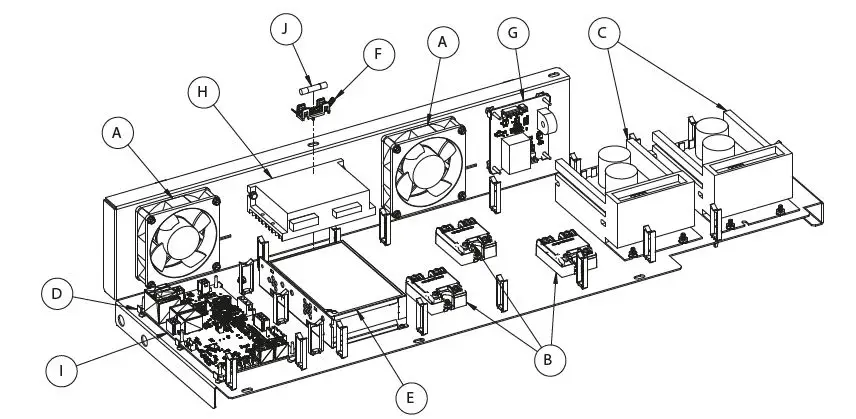 J
F
A
G
C
H
A
D
I
E
B