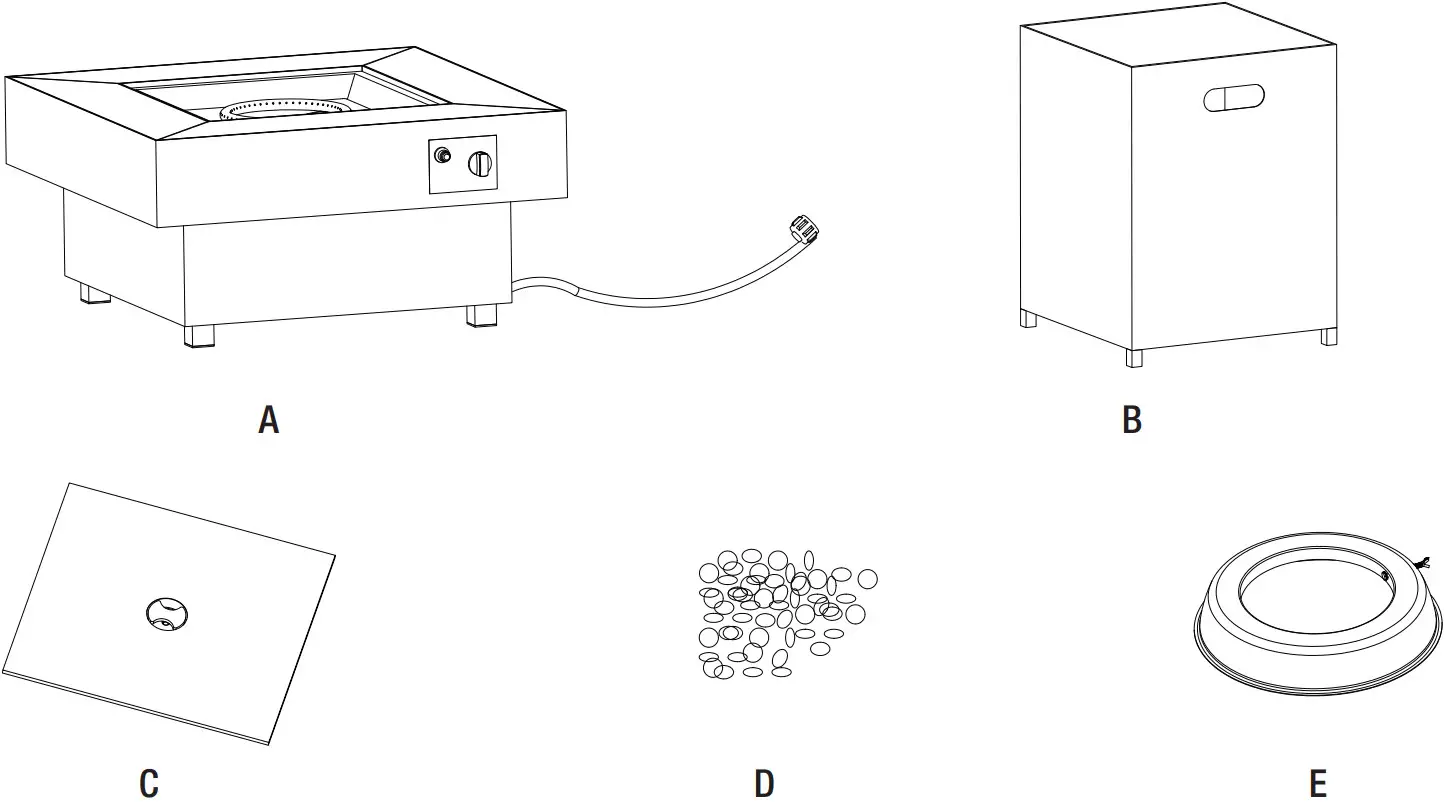 A

B

C

D

E