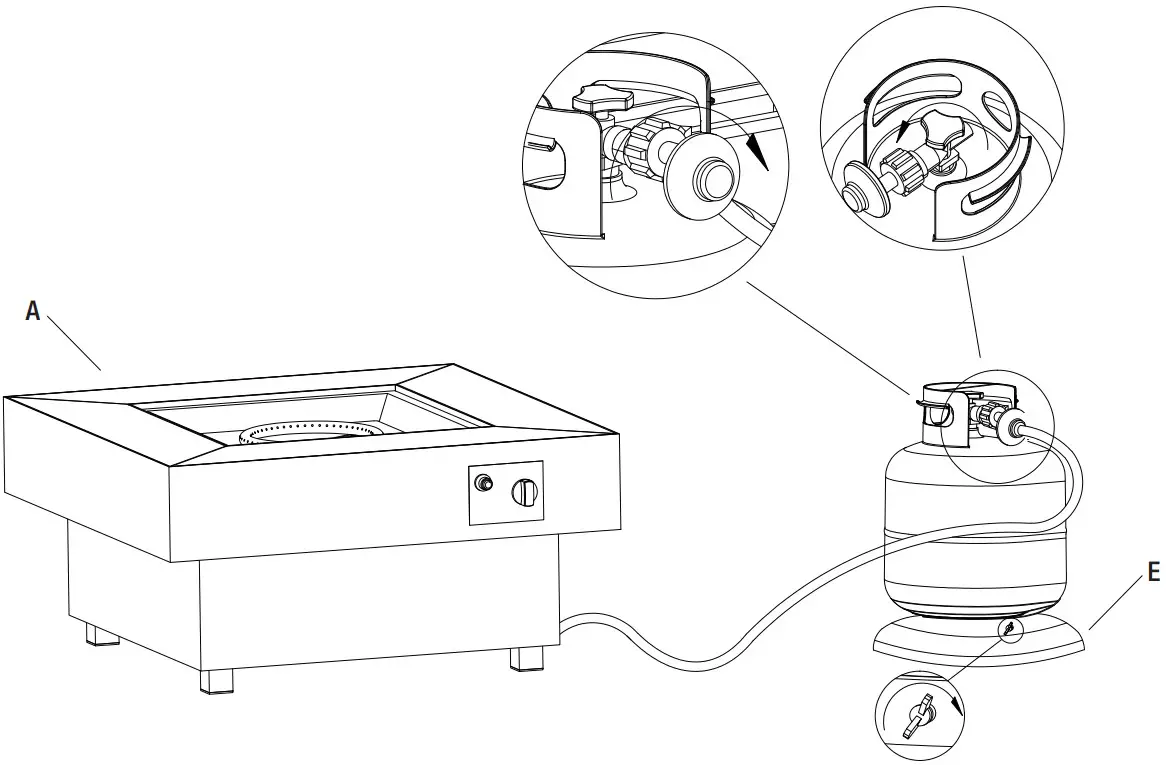 A

E