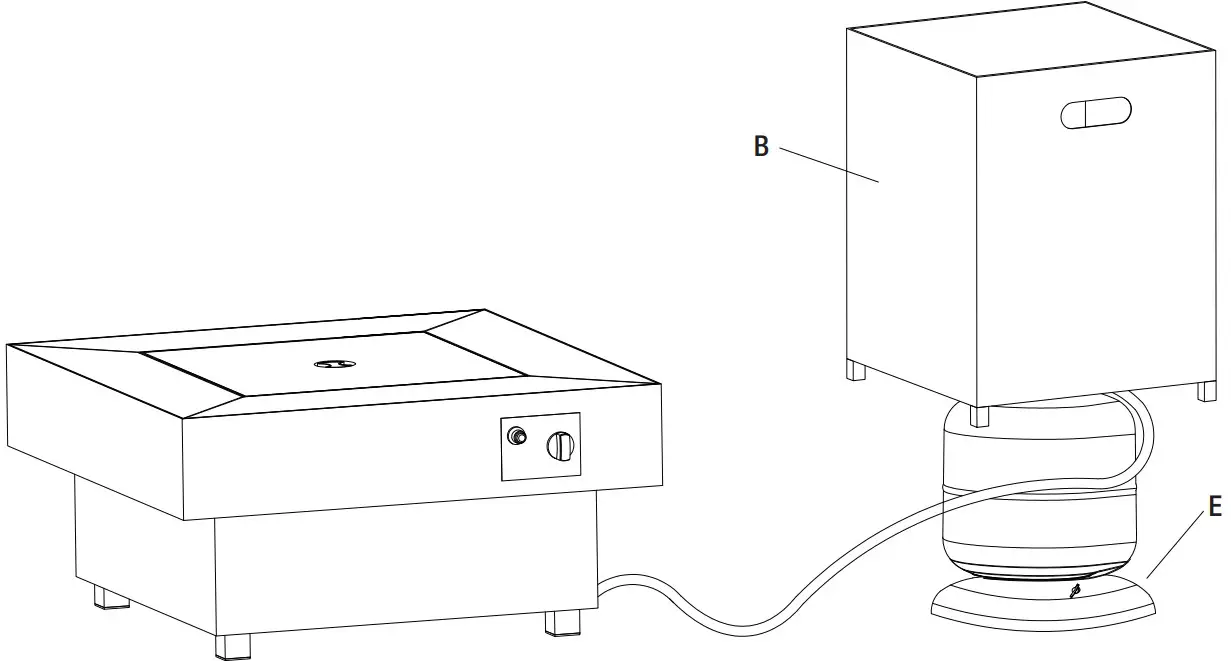 B

E