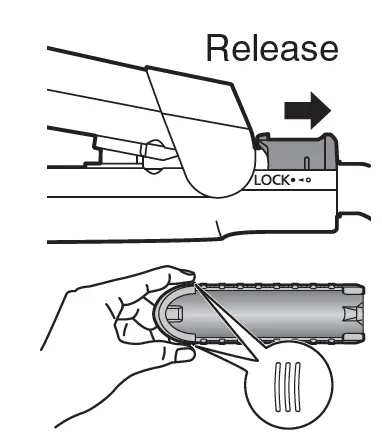 Release

LOCK