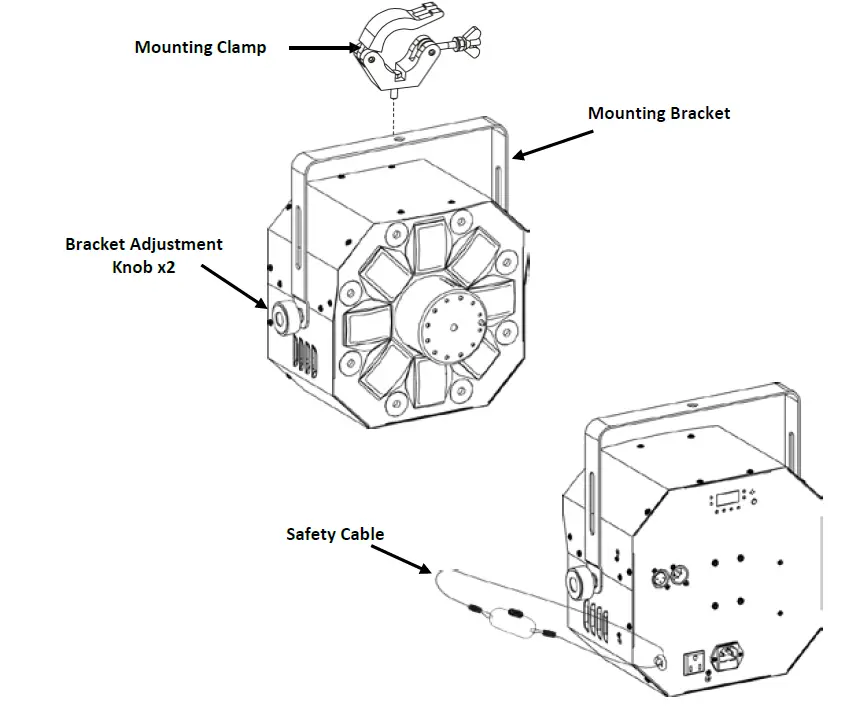 Mounting Clamp

Mounting Bracket

Bracket Adjustment Knob x2

Safety Cable