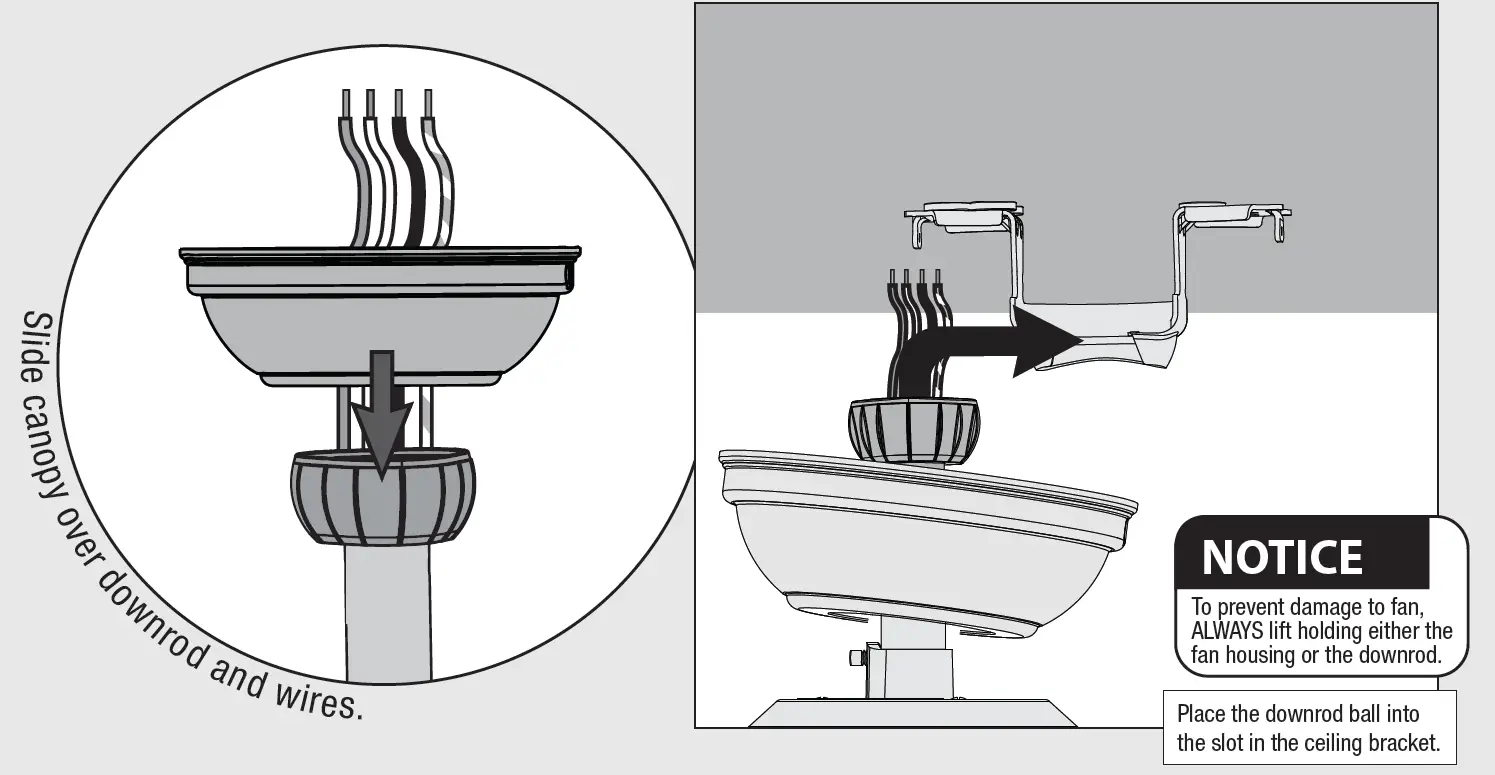 Slide canopy over downrod and wires.

NOTICE
To prevent damage to fan, ALWAYS lift holding either the fan housing or the downrod.

Place the downrod ball into the slot in the ceiling bracket.