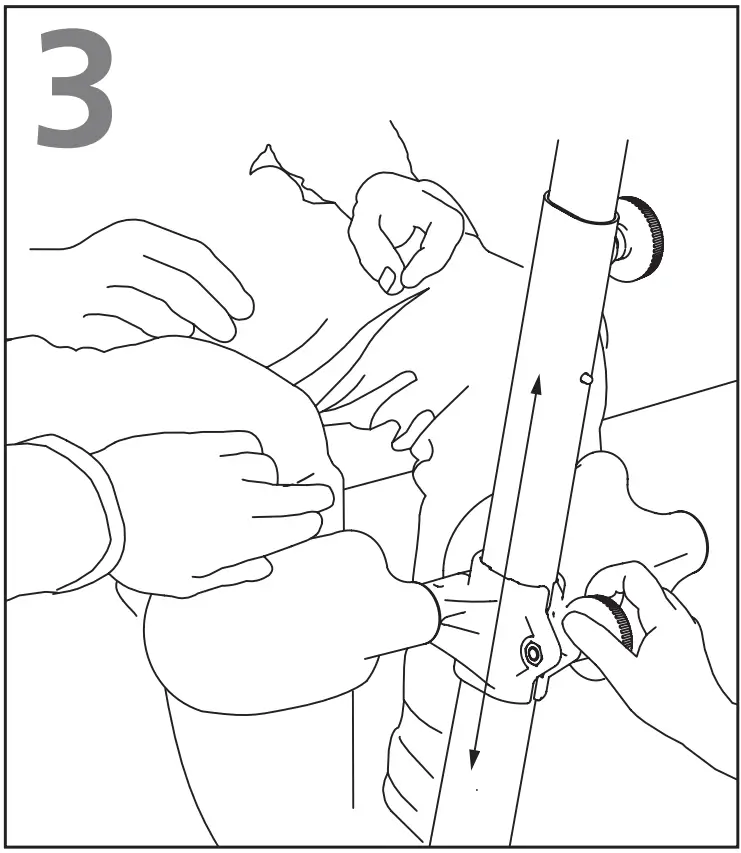 3