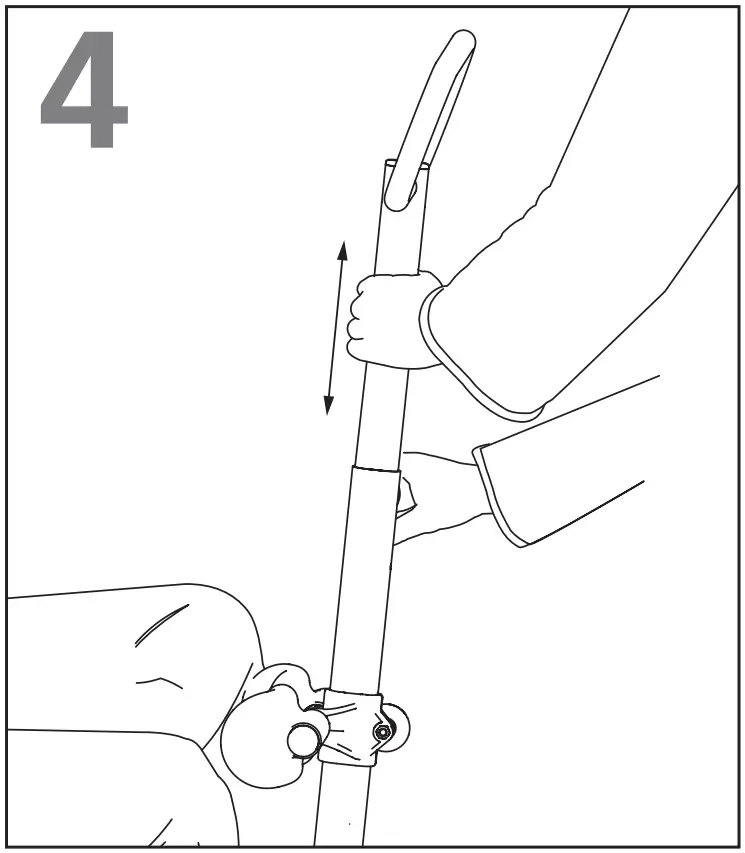 4