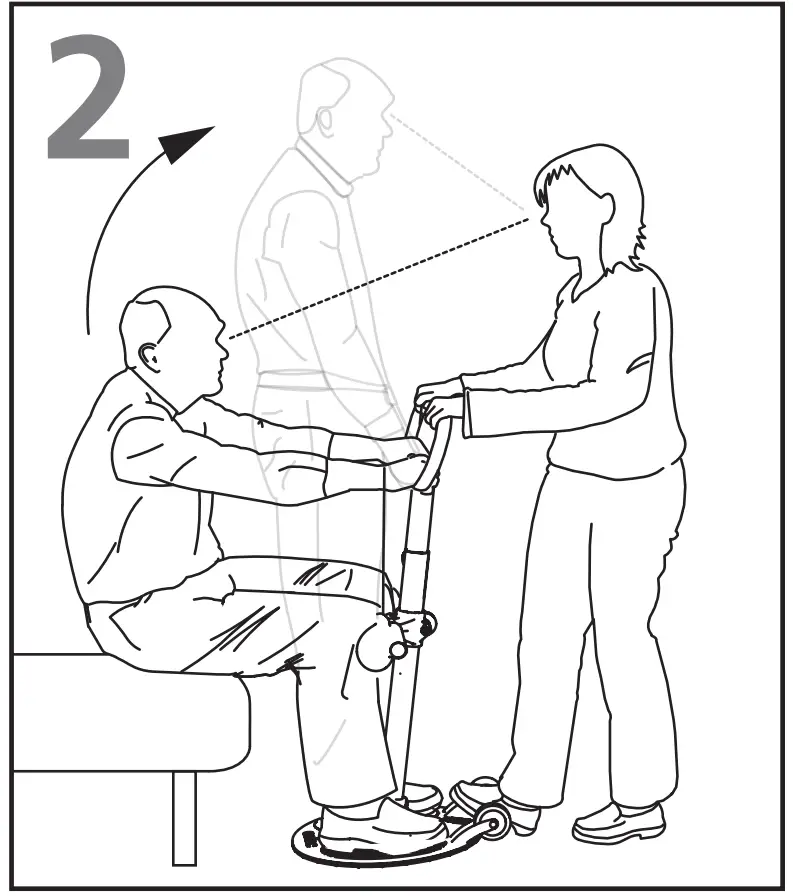 2