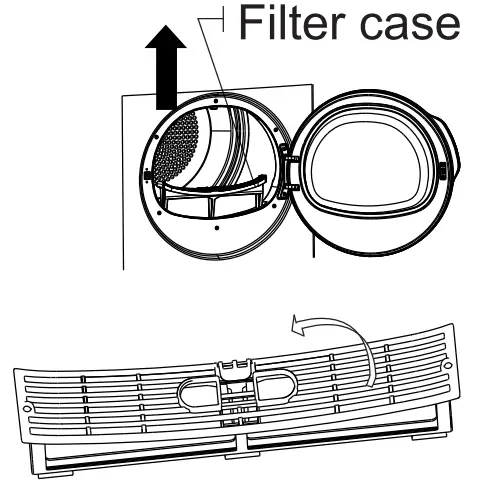 Filter case